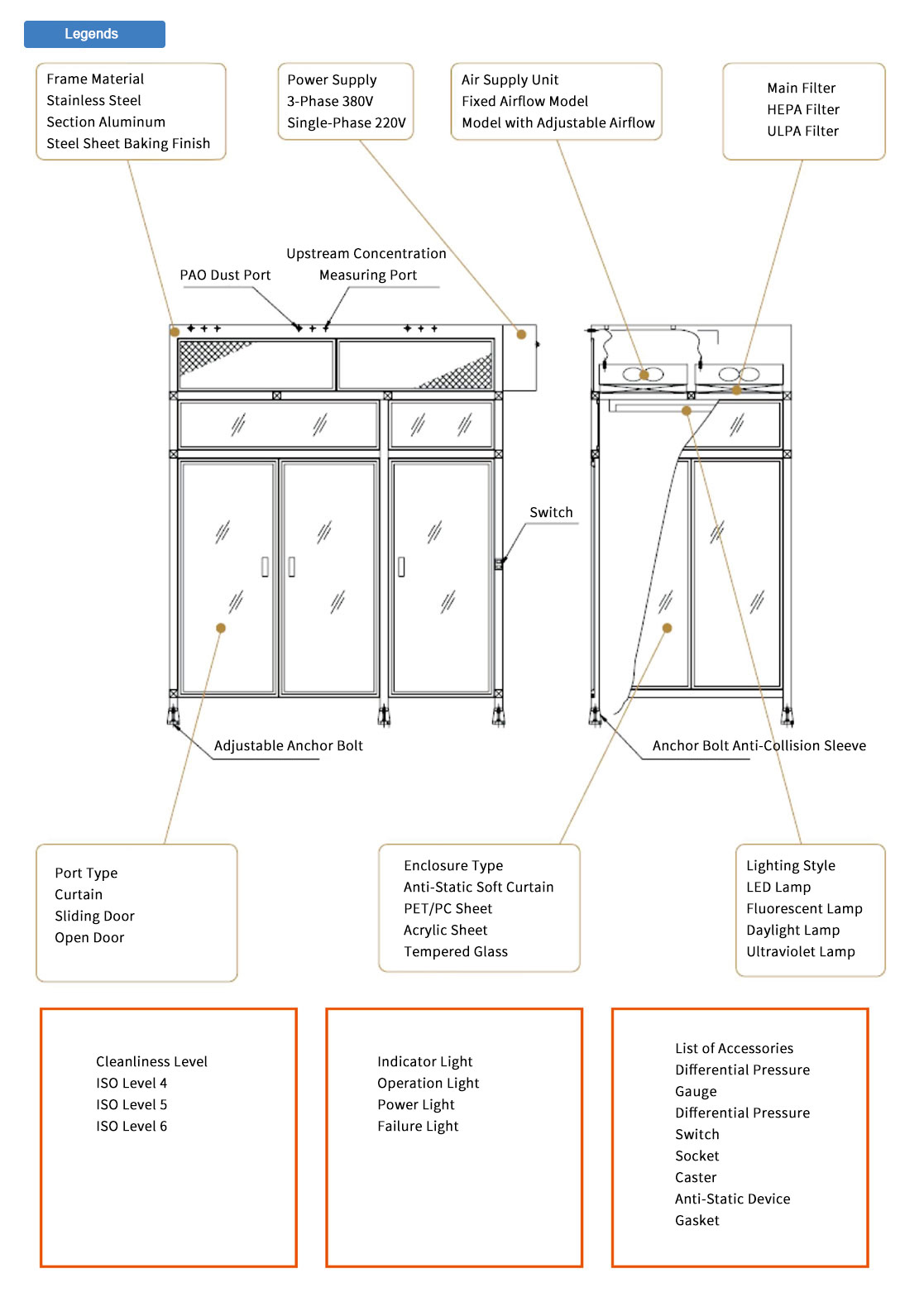 Legends

Frame Material
Stainless Steel
Section Aluminum
Steel Sheet Baking Finish

Power Supply
3-Phase 380V
Single-Phase 220V

Air Supply Unit
Fixed Airflow Model
Model with Adjustable Airflow

Main Filter
HEPA Filter
ULPA Filter

PAO Dust Port

Upstream Concentration
Measuring Port

Switch

Adjustable Anchor Bolt

Anchor Bolt Anti-Collision Sleeve

Port Type
Curtain
Sliding Door
Open Door

Enclosure Type
Anti-Static Soft Curtain
PET/PC Sheet
Acrylic Sheet
Tempered Glass

Lighting Style
LED Lamp
Fluorescent Lamp
Daylight Lamp
Ultraviolet Lamp

Cleanliness Level
ISO Level 4
ISO Level 5
ISO Level 6

Indicator Light
Operation Light
Power Light
Failure Light

List of Accessories
Differential Pressure
Gauge
Differential Pressure
Switch
Socket
Caster
Anti-Static Device
Gasket